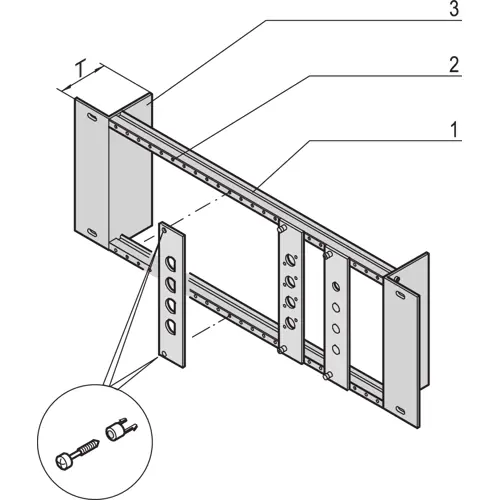 3
T
2
1