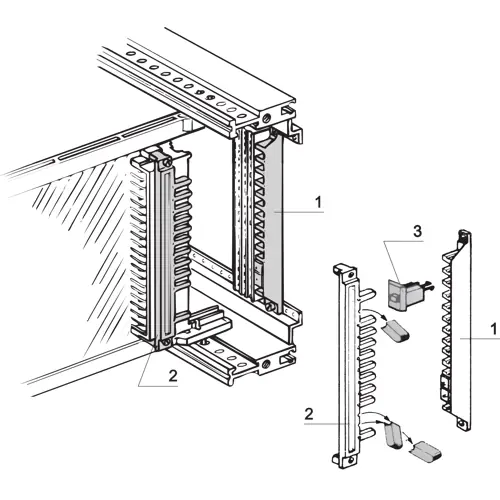 1
3
1
2
2